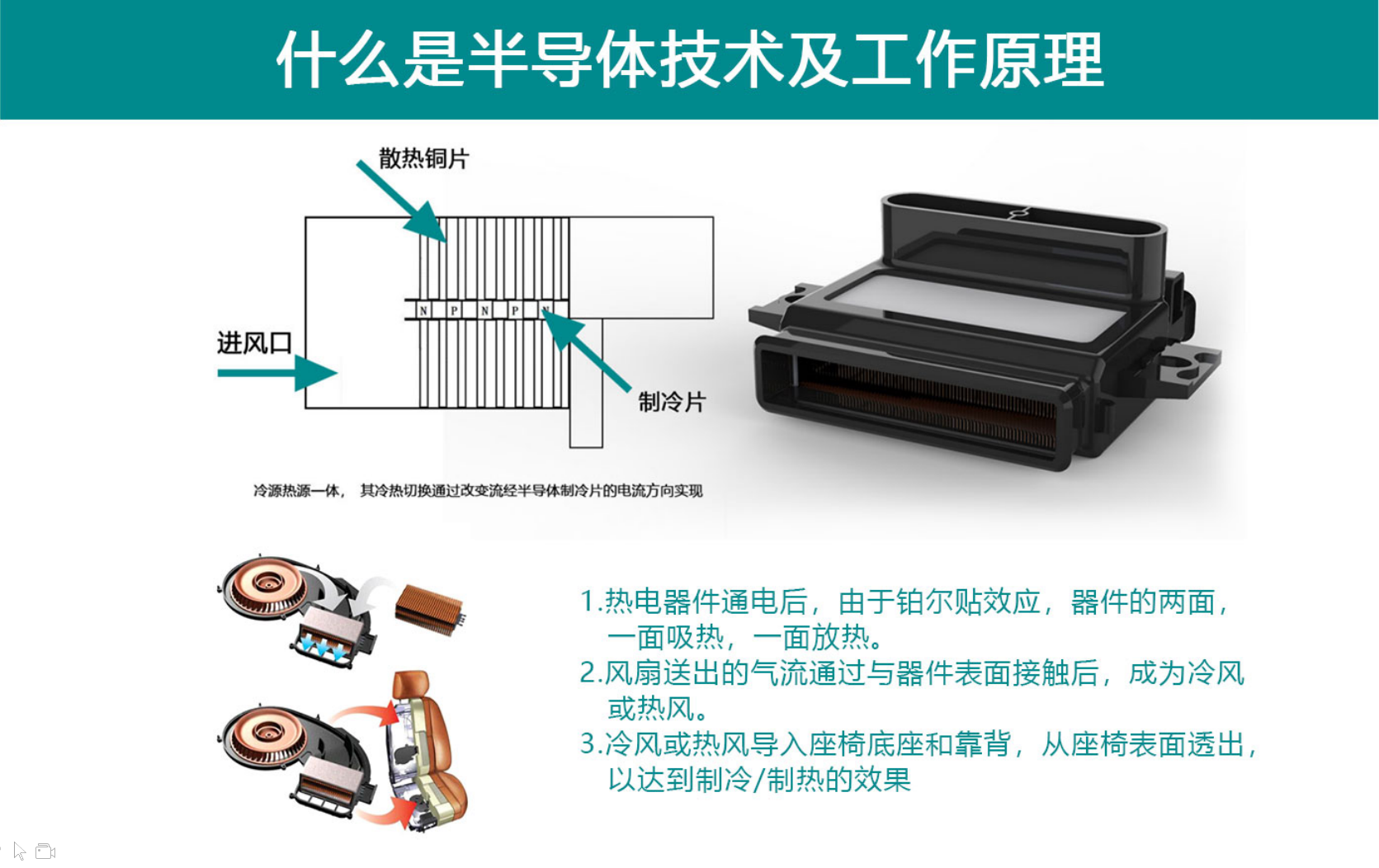 什么是半导体技术及工作原理

散热铜片

N P N P N

进风口

制冷片

冷源热源一体， 其冷热切换通过改变流经半导体制冷片的电流方向实现

1.热电器件通电后，由于铂尔贴效应，器件的两面，一面吸热，一面放热。
2.风扇送出的气流通过与器件表面接触后，成为冷风或热风。
3.冷风或热风导入座椅底座和靠背，从座椅表面透出，以达到制冷/制热的效果